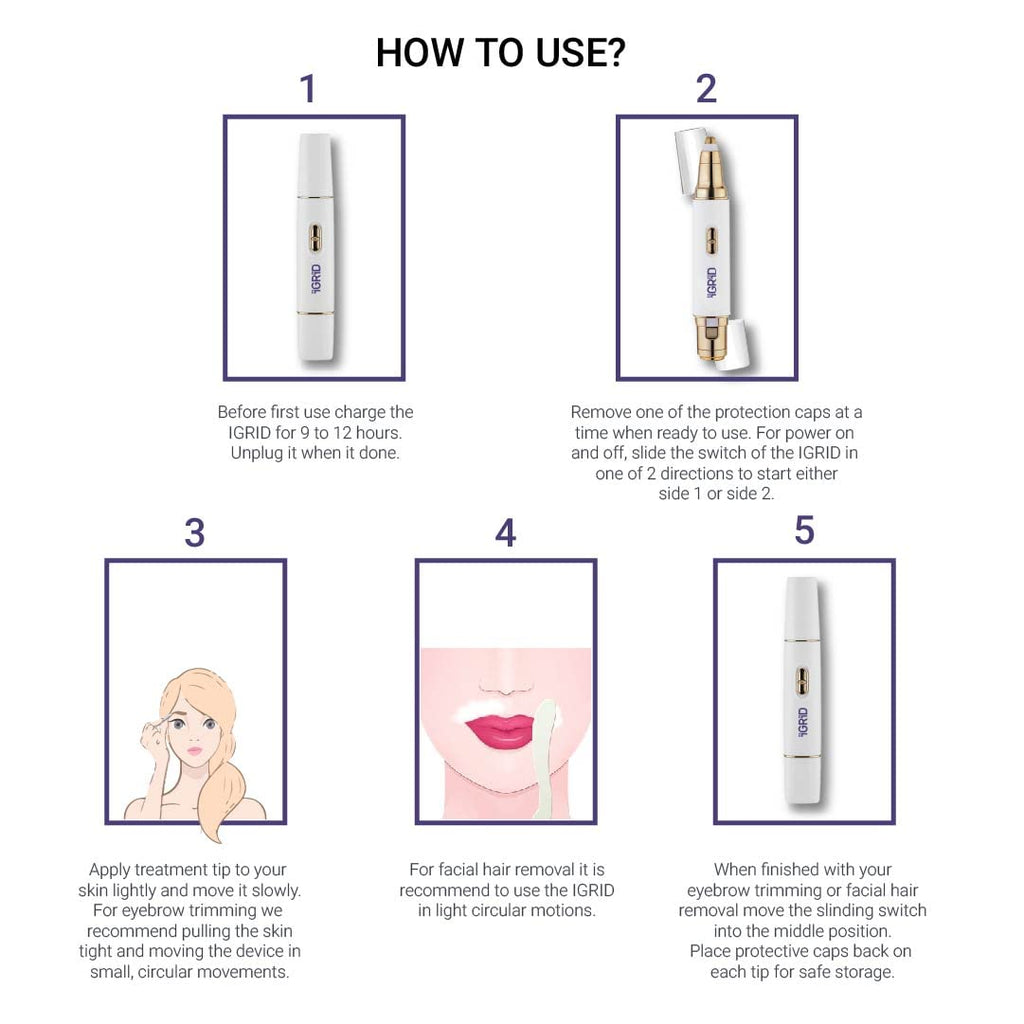 HOW TO USE?

1

IGRID

Before first use charge the IGRID for 9 to 12 hours. Unplug it when it done.

2

IGRID

Remove one of the protection caps at a time when ready to use. For power on and off, slide the switch of the IGRID in one of 2 directions to start either side 1 or side 2.

3

Apply treatment tip to your skin lightly and move it slowly. For eyebrow trimming we recommend pulling the skin tight and moving the device in small, circular movements.

4

For facial hair removal it is recommend to use the IGRID in light circular motions.

5

IGRID

When finished with your eyebrow trimming or facial hair removal move the slinding switch into the middle position. Place protective caps back on each tip for safe storage.