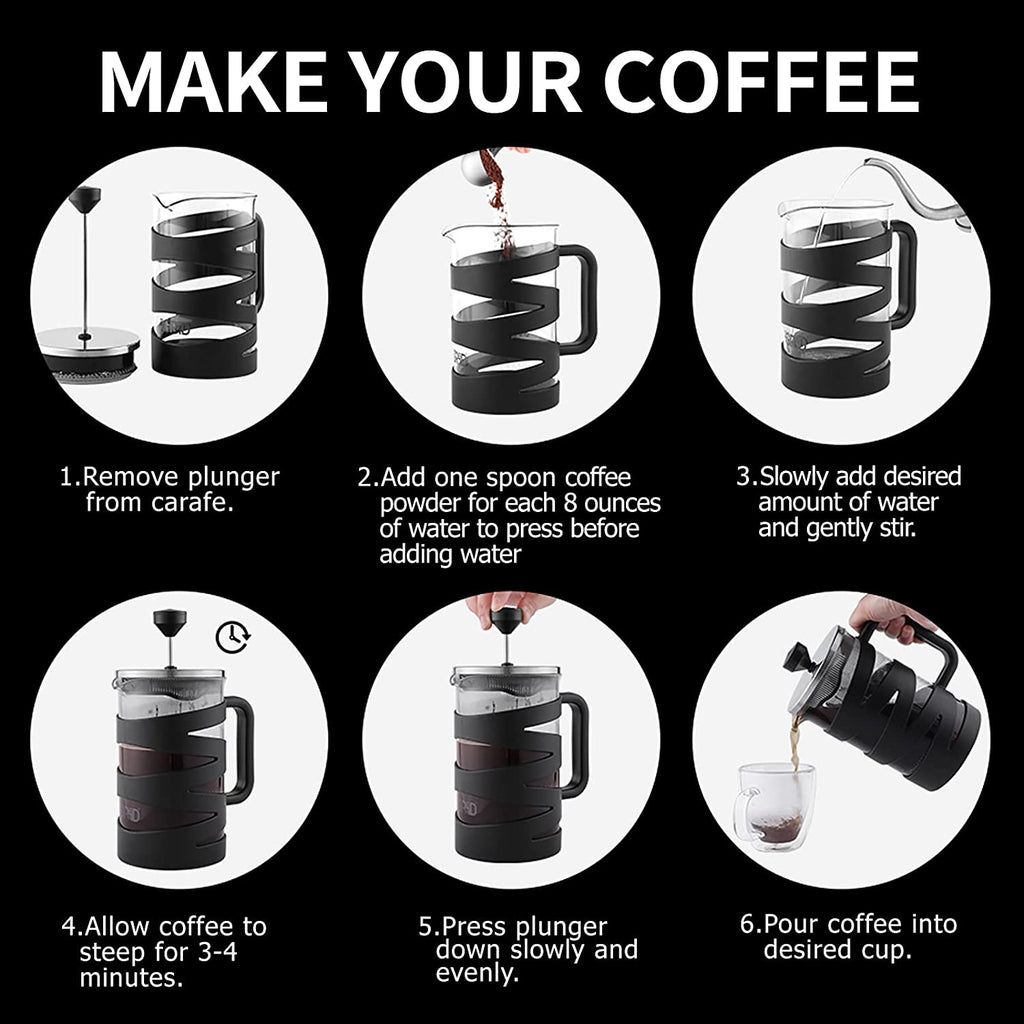 MAKE YOUR COFFEE

1.Remove plunger from carafe.

2.Add one spoon coffee powder for each 8 ounces of water to press before adding water

3.Slowly add desired amount of water and gently stir.

4.Allow coffee to steep for 3-4 minutes.

5.Press plunger down slowly and evenly.

6.Pour coffee into desired cup.